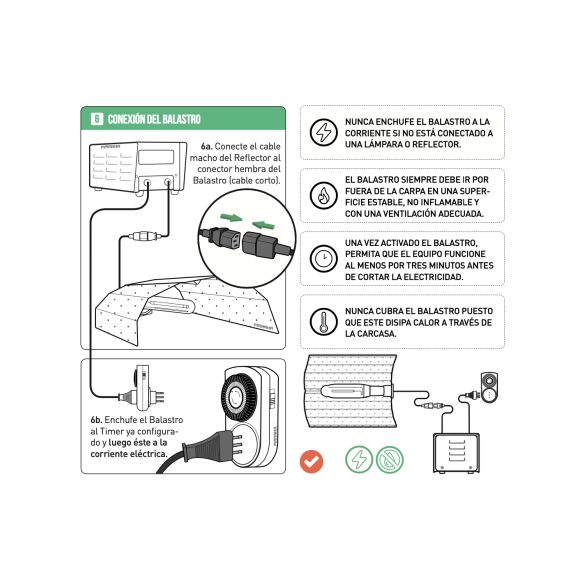 6 CONEXIÓN DEL BALASTRO

6a. Conecte el cable macho del Reflector al conector hembra del Balastro (cable corto).

6b. Enchufe el Balastro al Timer ya configurado y luego éste a la corriente eléctrica.

NUNCA ENCHUFE EL BALASTRO A LA CORRIENTE SI NO ESTÁ CONECTADO A UNA LÁMPARA O REFLECTOR.

EL BALASTRO SIEMPRE DEBE IR POR FUERA DE LA CARPA EN UNA SUPERFICIE ESTABLE, NO INFLAMABLE Y CON UNA VENTILACIÓN ADECUADA.

UNA VEZ ACTIVADO EL BALASTRO, PERMITA QUE EL EQUIPO FUNCIONE AL MENOS POR TRES MINUTOS ANTES DE CORTAR LA ELECTRICIDAD.

NUNCA CUBRA EL BALASTRO PUESTO QUE ESTE DISIPA CALOR A TRAVÉS DE LA CARCASA.